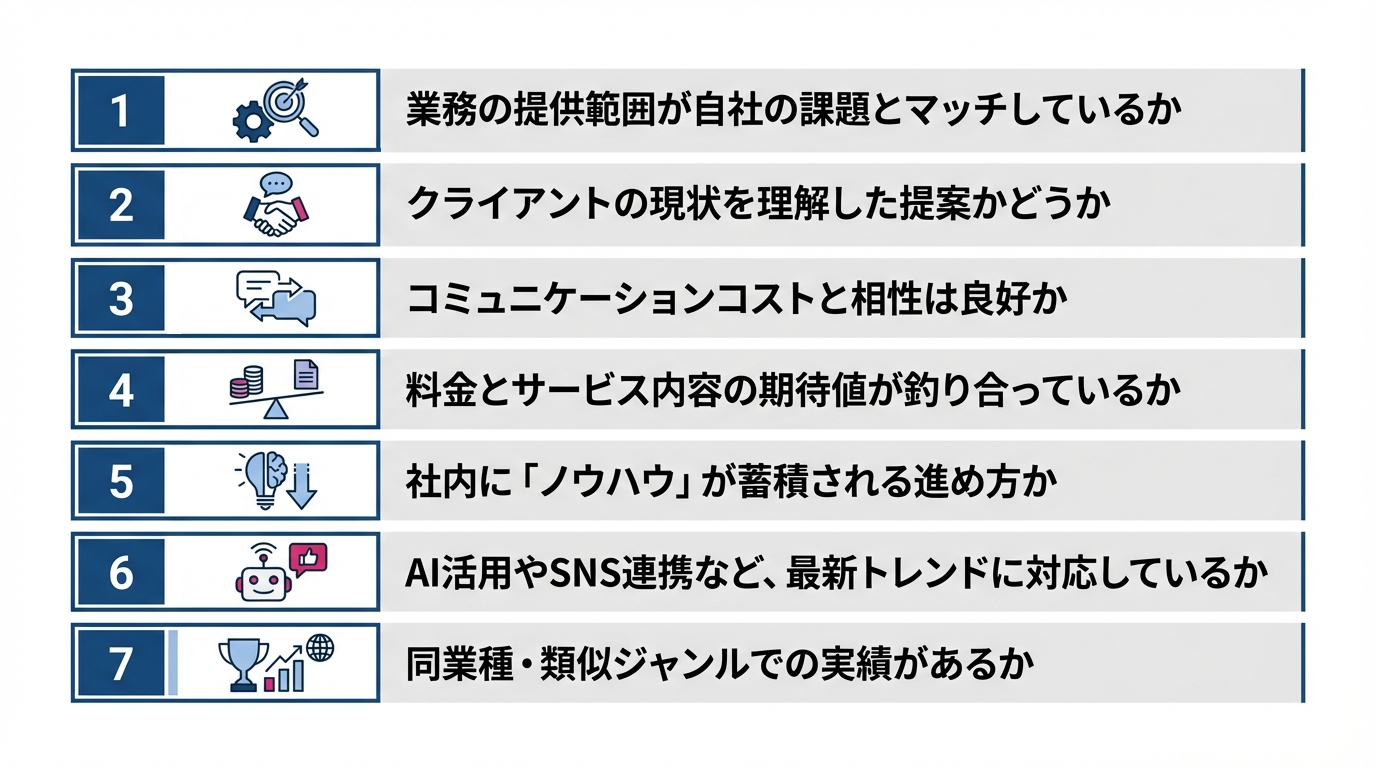 1 業務の提供範囲が自社の課題とマッチしているか

2 クライアントの現状を理解した提案かどうか

3 コミュニケーションコストと相性は良好か

4 料金とサービス内容の期待値が釣り合っているか

5 社内に「ノウハウ」が蓄積される進め方か

6 AI活用やSNS連携など、最新トレンドに対応しているか

7 同業種・類似ジャンルでの実績があるか